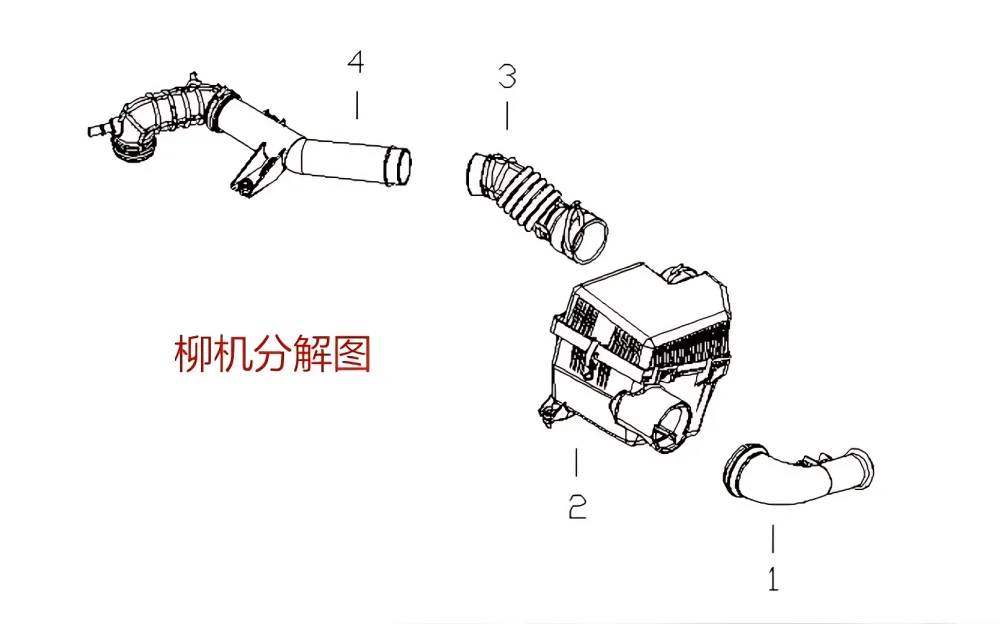 4

3

柳机分解图

2

1