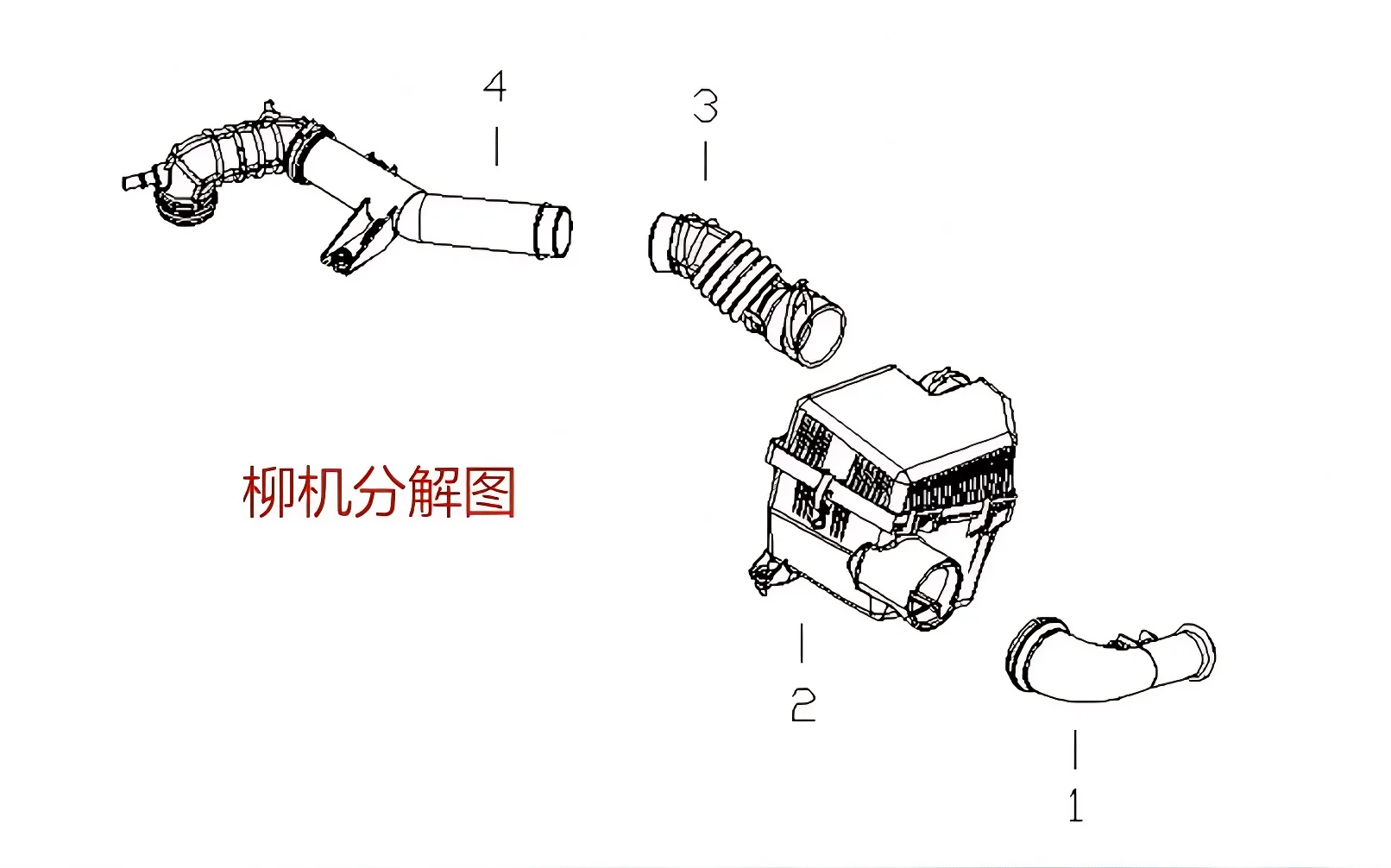 4

3

柳机分解图

2

1