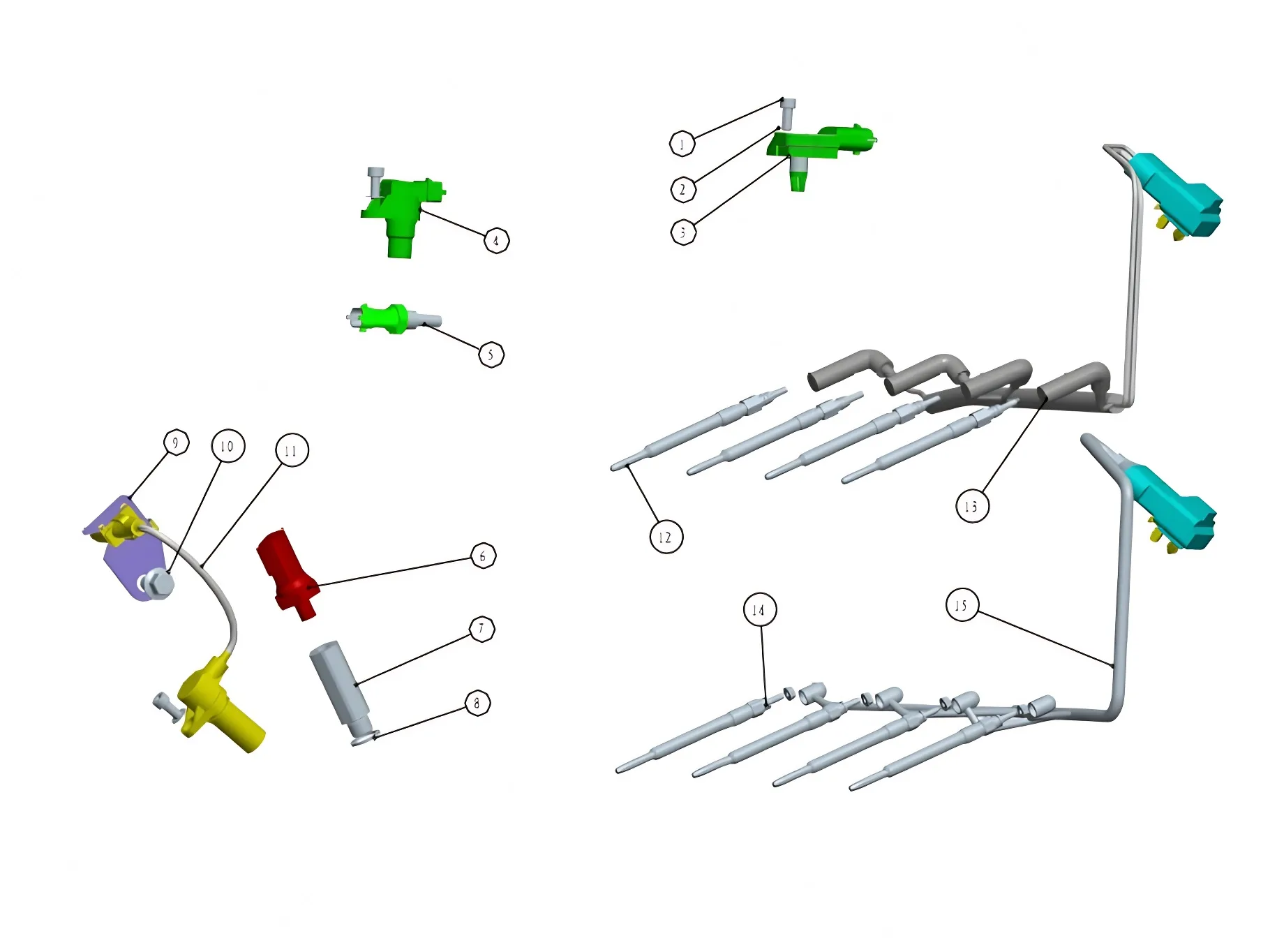 1
2
3
4
5
9
10
11
6
7
8
12
13
14
15