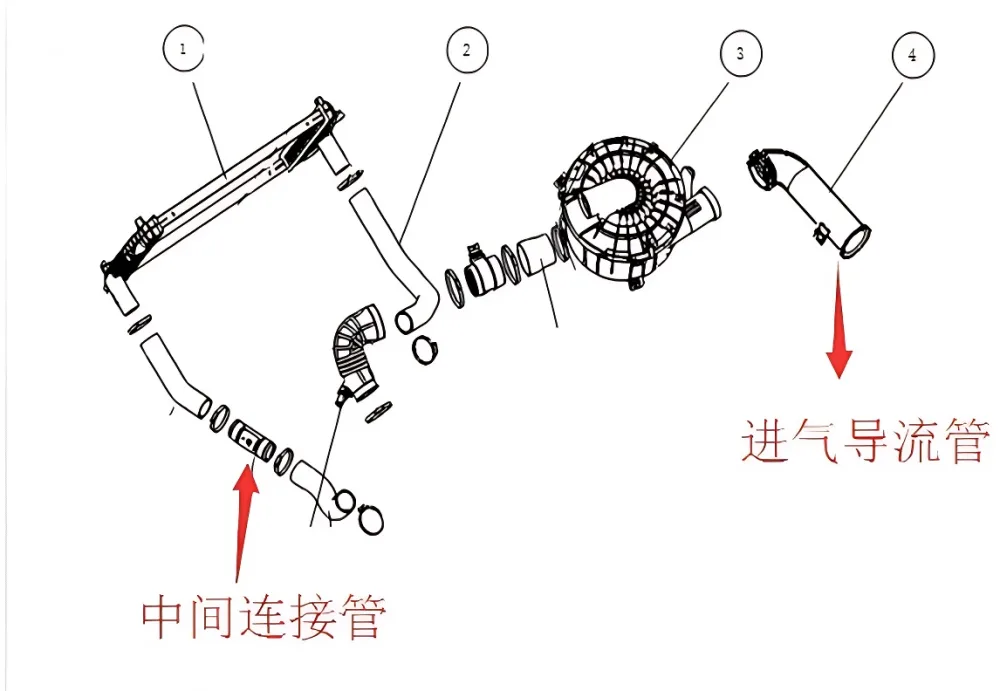 1
2
3
4
进气导流管
中间连接管