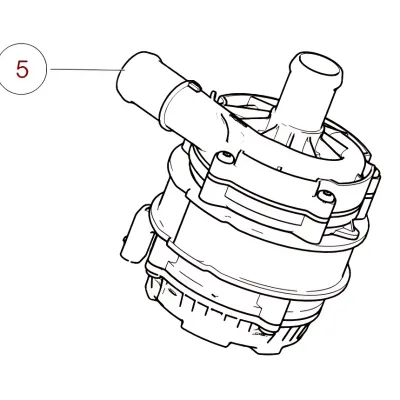 5