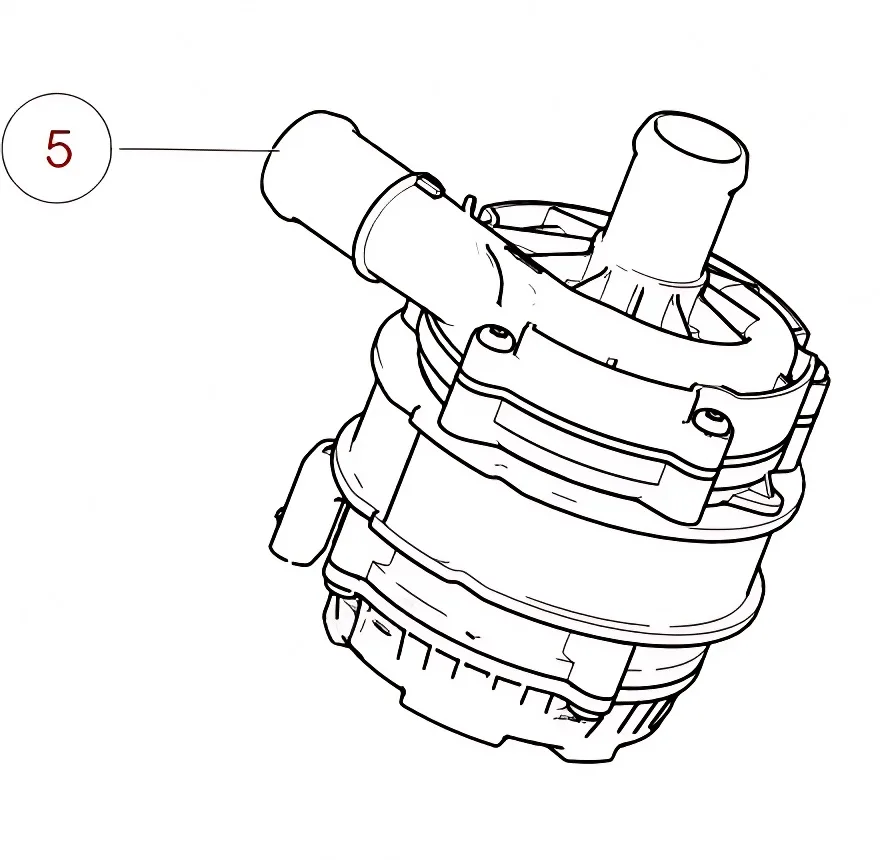 5