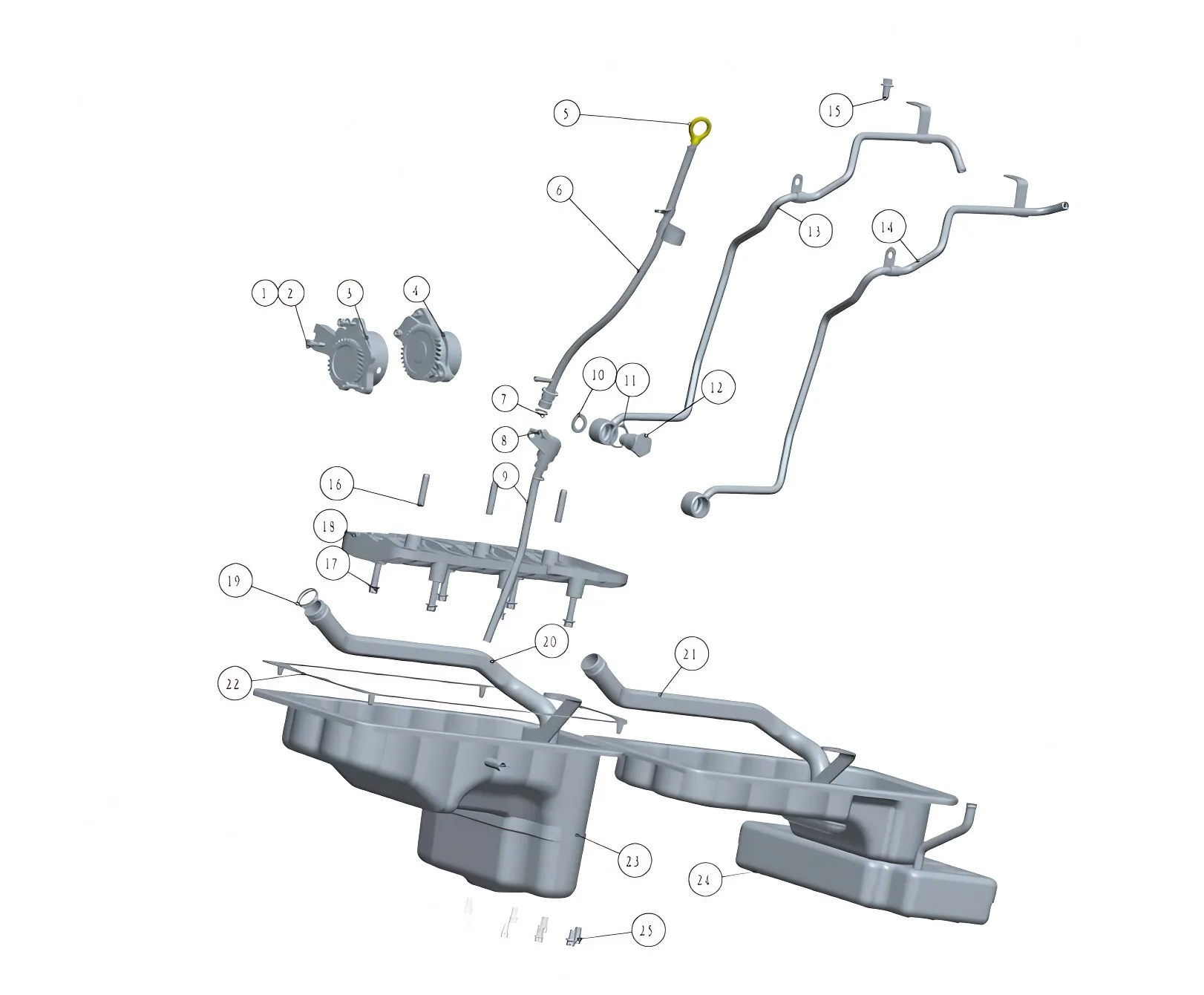 5
15
6
13
14
1
2
3
4
10
11
12
7
8
9
16
18
17
19
20
21
22
23
24
25