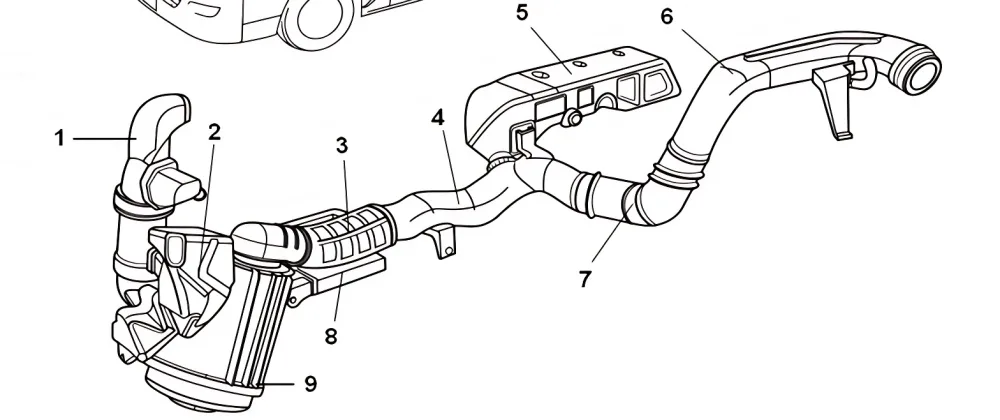 5
6
1
2
3
4
7
8
9