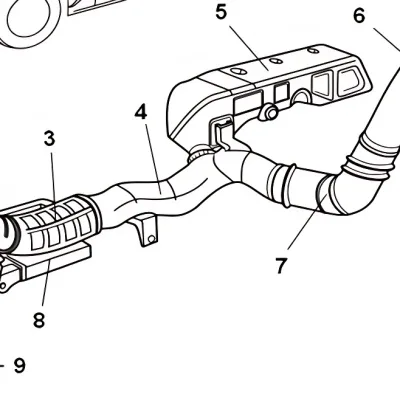 5
6
4
3
7
8
9