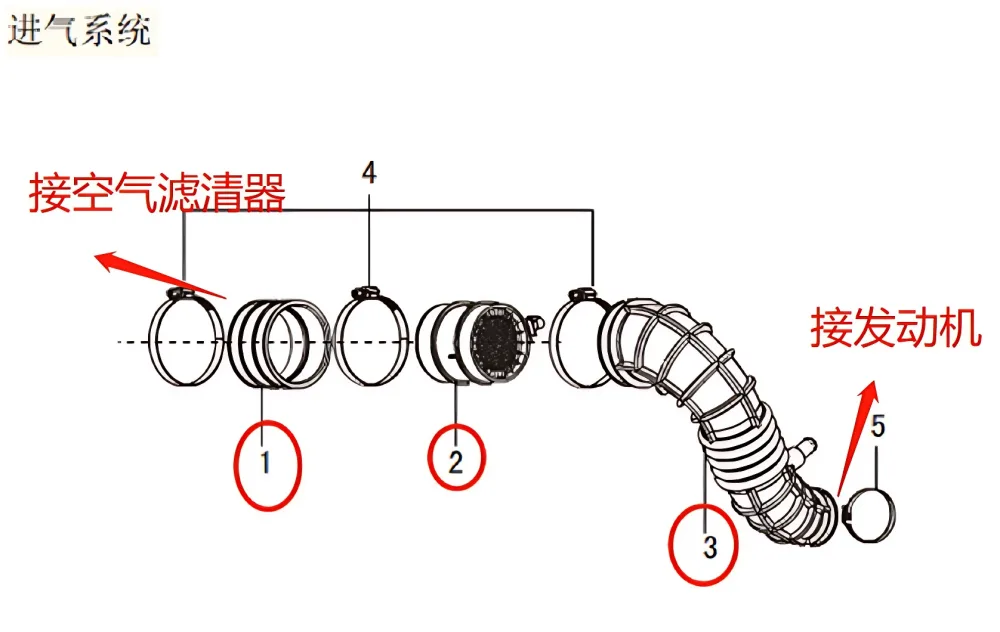 进气系统

接空气滤清器

4

接发动机

5

1

2

3