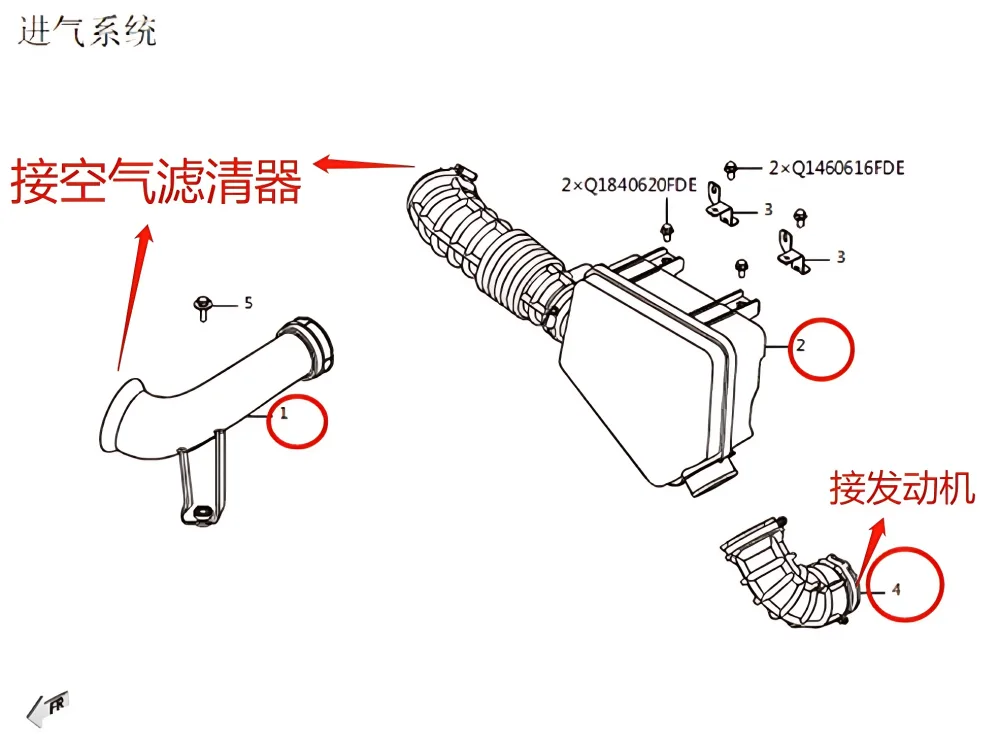 进气系统

接空气滤清器

2×Q1840620FDE

2×Q1460616FDE

3

3

5

2

1

接发动机

4

FR