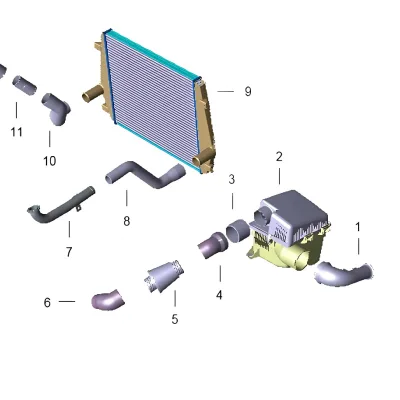 9
11
10
2
3
8
1
7
4
6
5