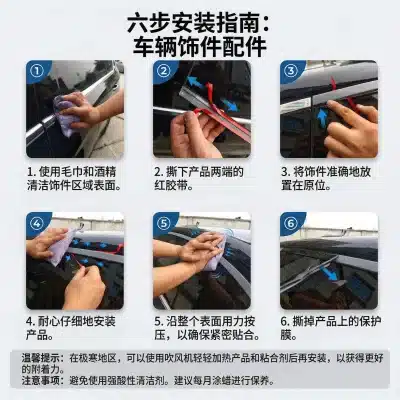 六步安装指南：
车辆饰件配件

①

1.使用毛巾和酒精清洁饰件区域表面。

②

2.撕下产品两端的红胶带。

③

3.将饰件准确地放置在原位。

④

4.耐心仔细地安装产品。

⑤

5.沿整个表面用力按压，以确保紧密贴合。

⑥

6.撕掉产品上的保护膜。

温馨提示：在极寒地区，可以使用吹风机轻轻加热产品和粘合剂后再安装，以获得更好的附着力。
注意事项：避免使用强酸性清洁剂。建议每月涂蜡进行保养。