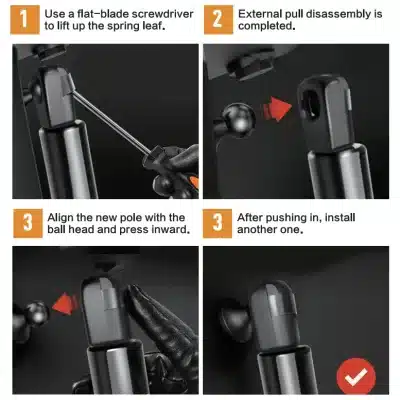 1 Use a flat-blade screwdriver to lift up the spring leaf.

2 External pull disassembly is completed.

3 Align the new pole with the ball head and press inward.

3 After pushing in, install another one.